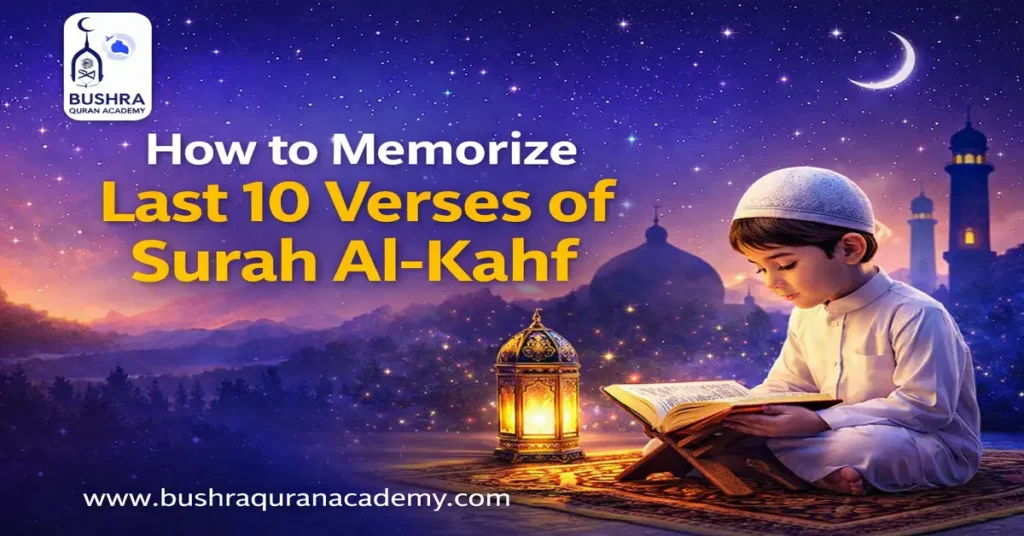 BUSHRA
QURAN ACADEMY

How to Memorize
Last 10 Verses of
Surah Al-Kahf

www.bushraquranacademy.com